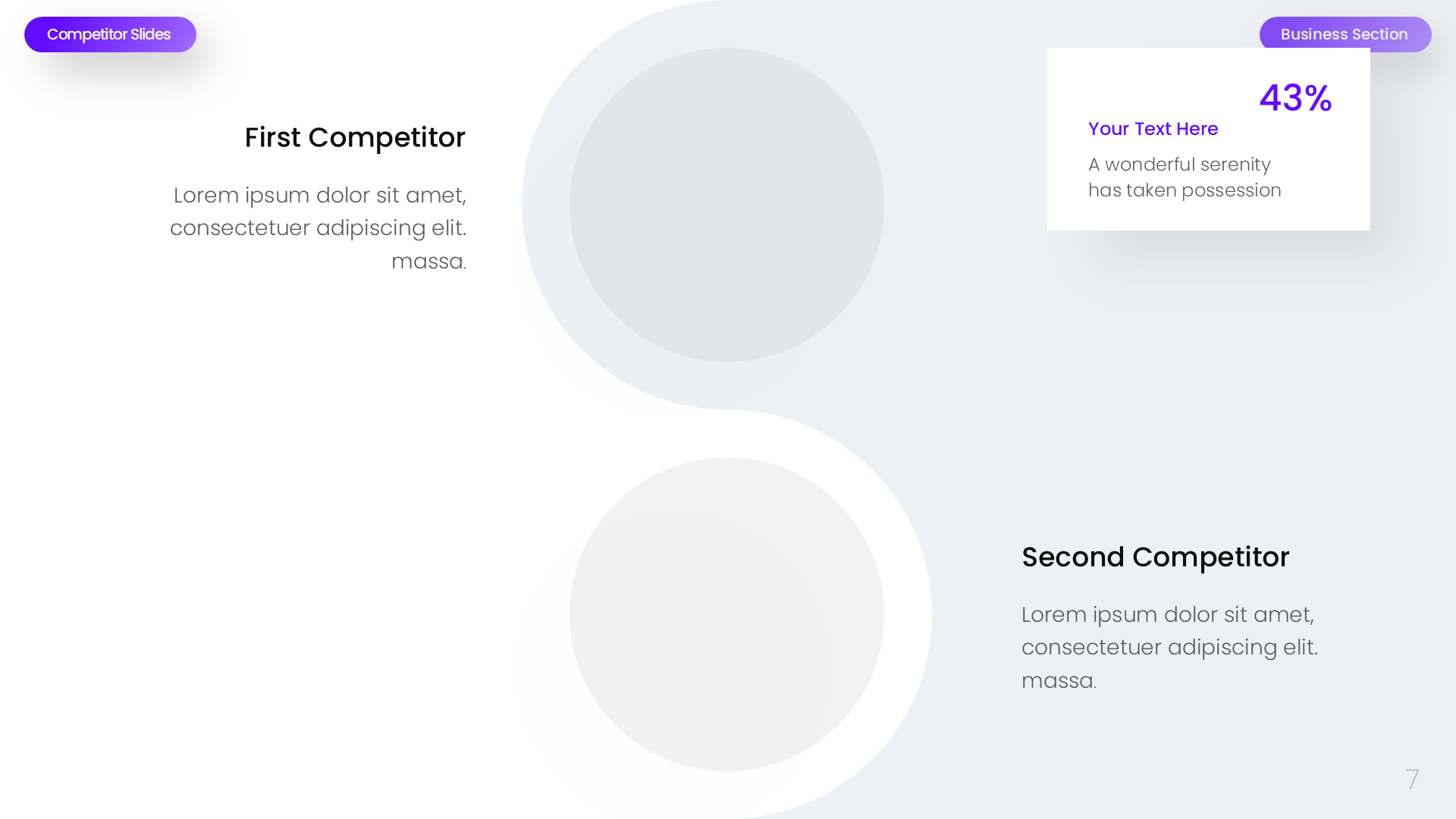 Competitor Slides

Business Section

First Competitor

Lorem ipsum dolor sit amet, consectetuer adipiscing elit. massa.

43%

Your Text Here

A wonderful serenity has taken possession

Second Competitor

Lorem ipsum dolor sit amet, consectetuer adipiscing elit. massa.

7